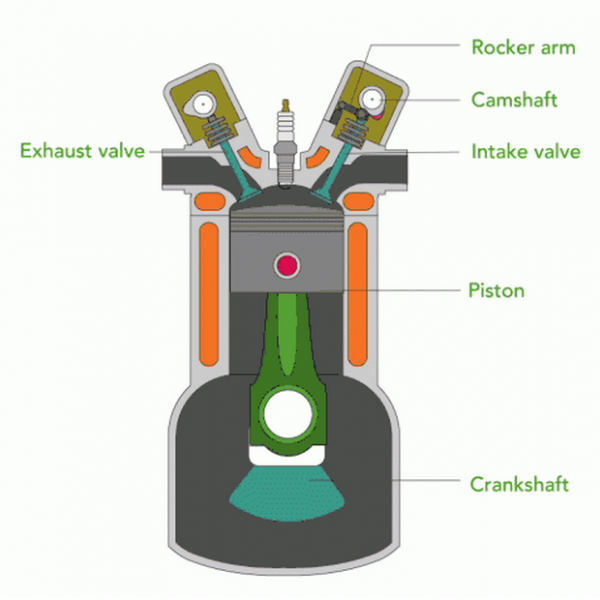 Rocker arm
Camshaft
Exhaust valve
Intake valve
Piston
Crankshaft