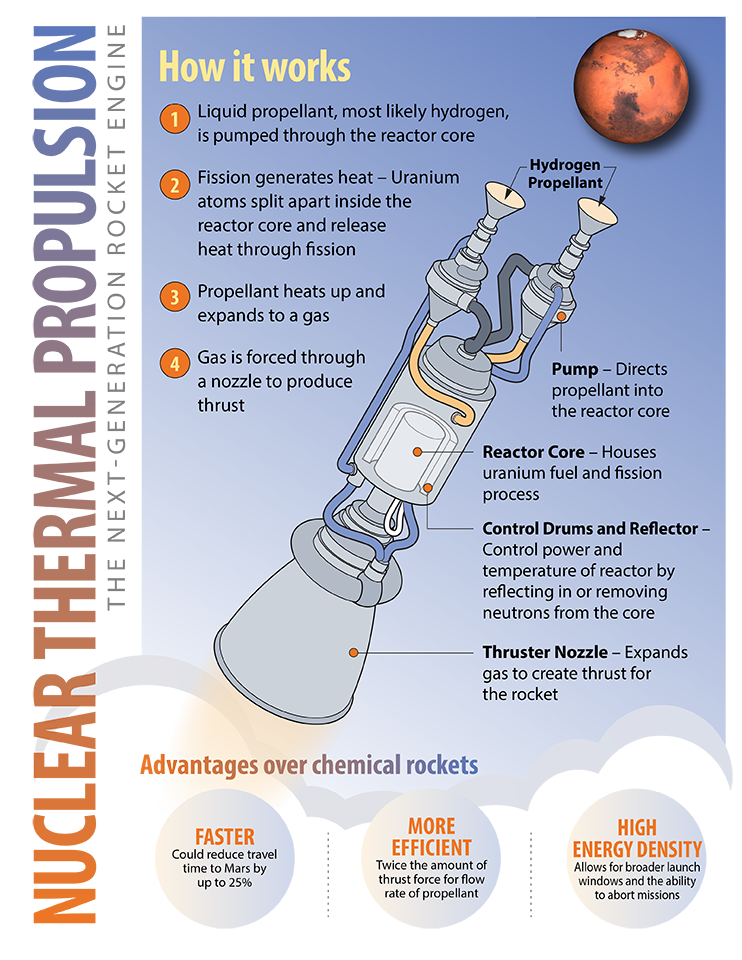 NUCLEAR THERMAL PROPULSION
THE NEXT-GENERATION ROCKET ENGINE

How it works

1 Liquid propellant, most likely hydrogen, is pumped through the reactor core

2 Fission generates heat – Uranium atoms split apart inside the reactor core and release heat through fission

3 Propellant heats up and expands to a gas

4 Gas is forced through a nozzle to produce thrust

Hydrogen Propellant

Pump – Directs propellant into the reactor core

Reactor Core – Houses uranium fuel and fission process

Control Drums and Reflector – Control power and temperature of reactor by reflecting in or removing neutrons from the core

Thruster Nozzle – Expands gas to create thrust for the rocket

Advantages over chemical rockets

FASTER
Could reduce travel time to Mars by up to 25%

MORE EFFICIENT
Twice the amount of thrust force for flow rate of propellant

HIGH ENERGY DENSITY
Allows for broader launch windows and the ability to abort missions