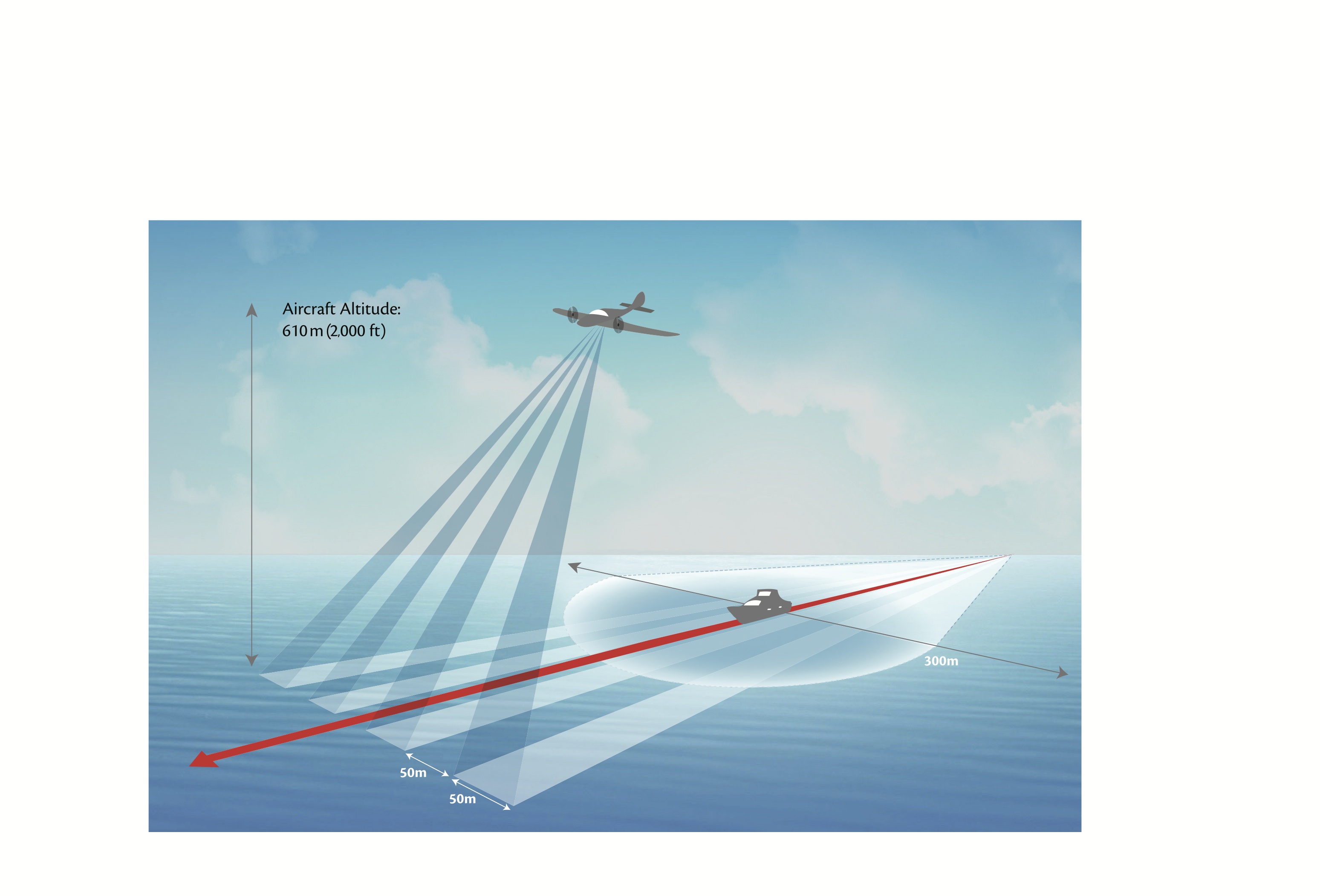 Aircraft Altitude:
610 m (2,000 ft)

300m

50m

50m