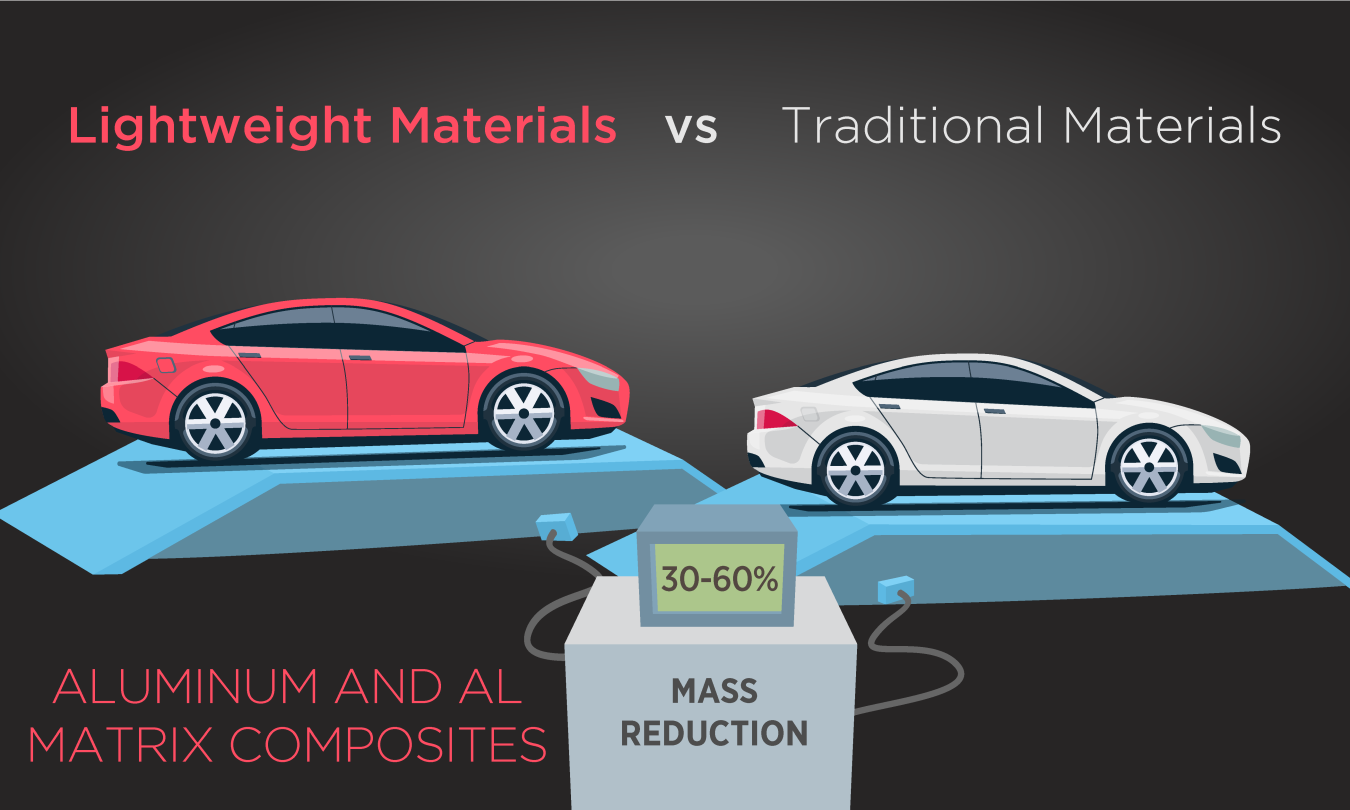 Lightweight Materials vs Traditional Materials

30-60%

MASS REDUCTION

ALUMINUM AND AL MATRIX COMPOSITES