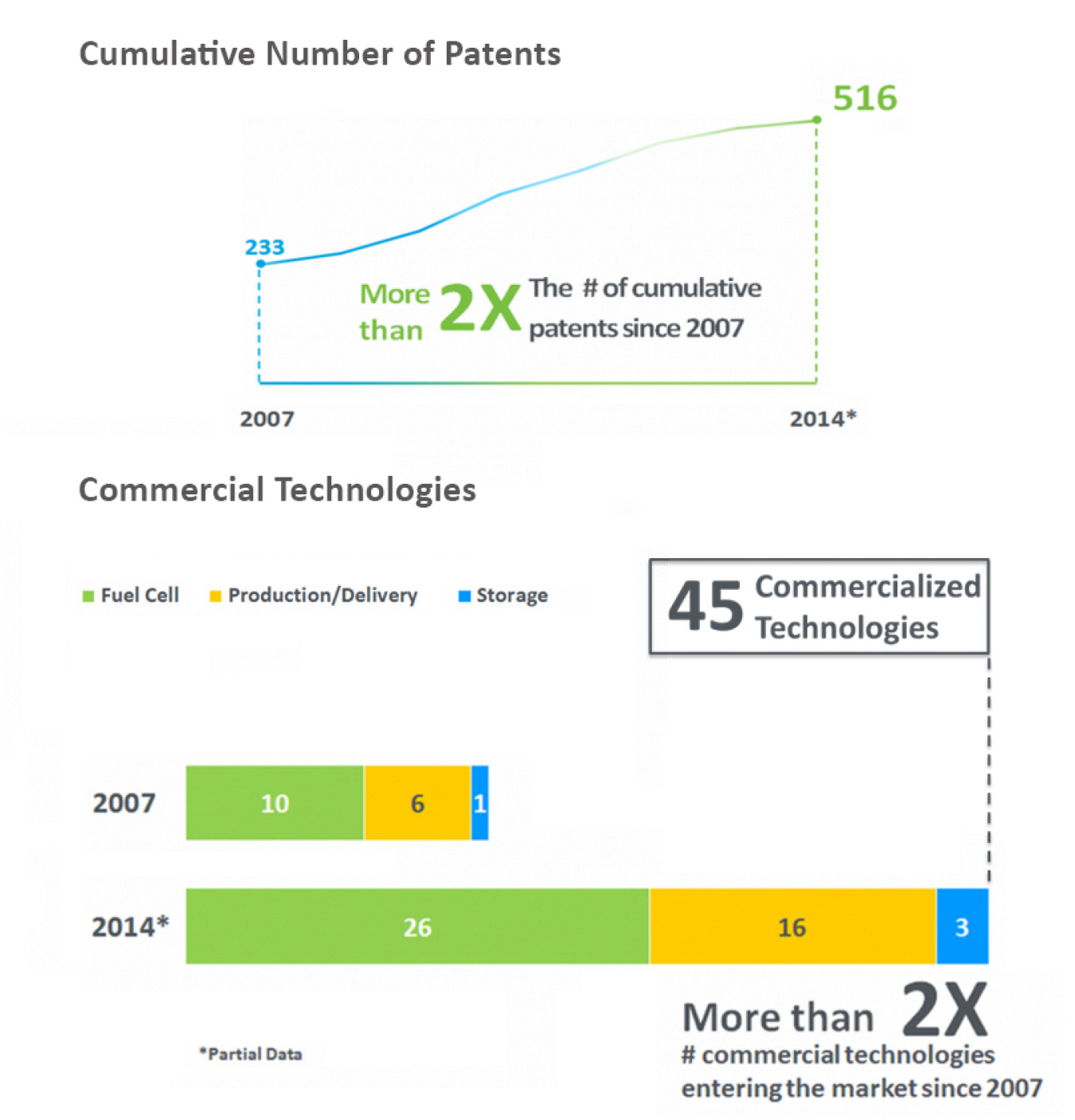 Cumulative Number of Patents

516

233

More than 2X The # of cumulative patents since 2007

2007

2014*

Commercial Technologies

Fuel Cell

Production/Delivery

Storage

45 Commercialized Technologies

2007 10 6 1

2014* 26 16 3

More than 2X
# commercial technologies entering the market since 2007

*Partial Data