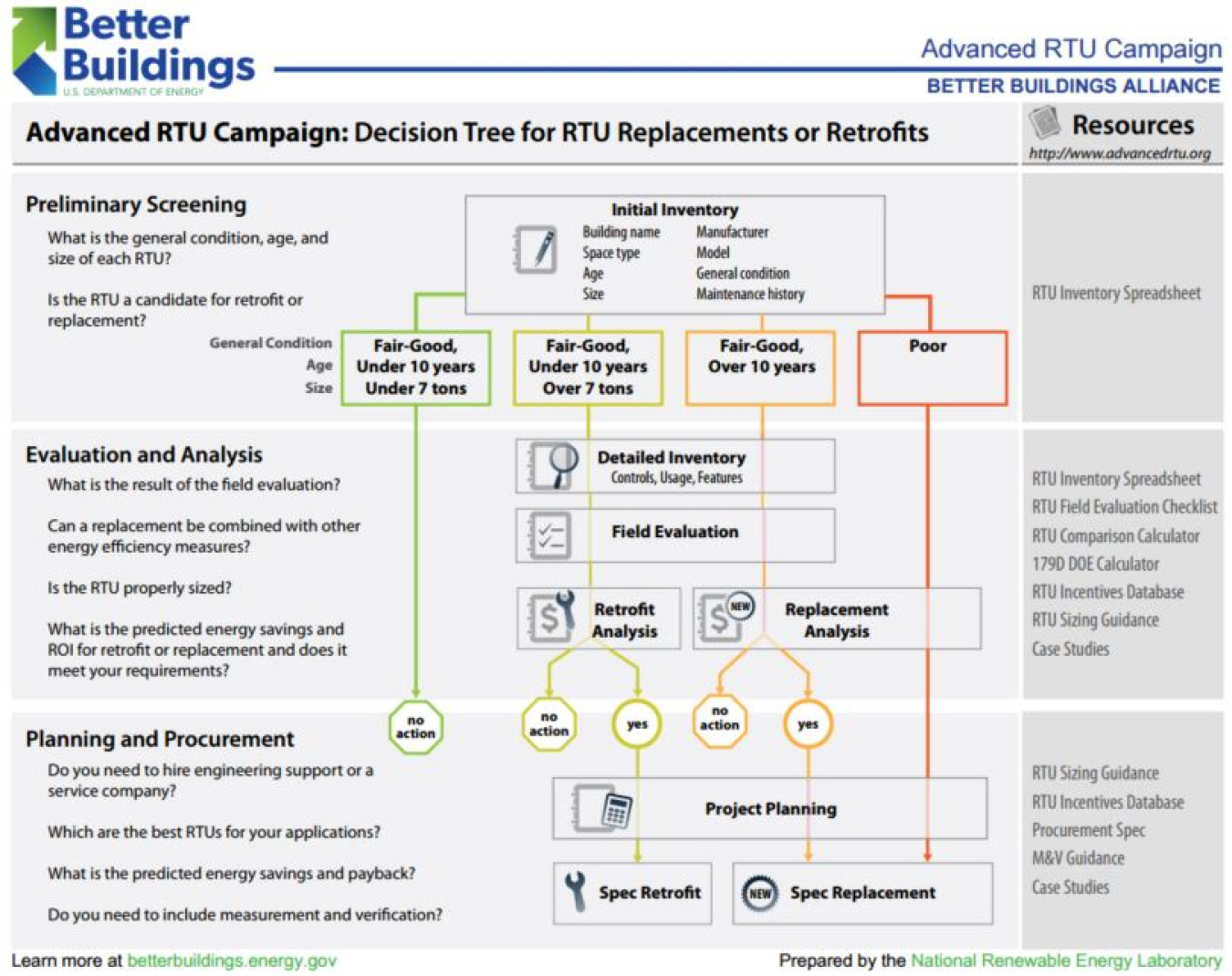 Better Buildings
U.S. DEPARTMENT OF ENERGY

Advanced RTU Campaign
BETTER BUILDINGS ALLIANCE

Advanced RTU Campaign: Decision Tree for RTU Replacements or Retrofits

Resources
http://www.advancedrtu.org

Preliminary Screening
What is the general condition, age, and size of each RTU?

Is the RTU a candidate for retrofit or replacement?

Initial Inventory
Building name
Space type
Age
Size
Manufacturer
Model
General condition
Maintenance history

General Condition
Age
Size

Fair-Good, Under 10 years Under 7 tons

Fair-Good, Under 10 years Over 7 tons

Fair-Good, Over 10 years

Poor

RTU Inventory Spreadsheet

Evaluation and Analysis
What is the result of the field evaluation?

Can a replacement be combined with other energy efficiency measures?

Is the RTU properly sized?

What is the predicted energy savings and ROI for retrofit or replacement and does it meet your requirements?

Detailed Inventory
Controls, Usage, Features

Field Evaluation

Retrofit Analysis

NEW

Replacement Analysis

RTU Inventory Spreadsheet
RTU Field Evaluation Checklist
RTU Comparison Calculator
179D DOE Calculator
RTU Incentives Database
RTU Sizing Guidance
Case Studies

no action

no action

yes

no action

yes

Planning and Procurement
Do you need to hire engineering support or a service company?

Which are the best RTUs for your applications?

What is the predicted energy savings and payback?

Do you need to include measurement and verification?

Project Planning

Spec Retrofit

NEW

Spec Replacement

RTU Sizing Guidance
RTU Incentives Database
Procurement Spec
M&V Guidance
Case Studies

Learn more at betterbuildings.energy.gov

Prepared by the National Renewable Energy Laboratory