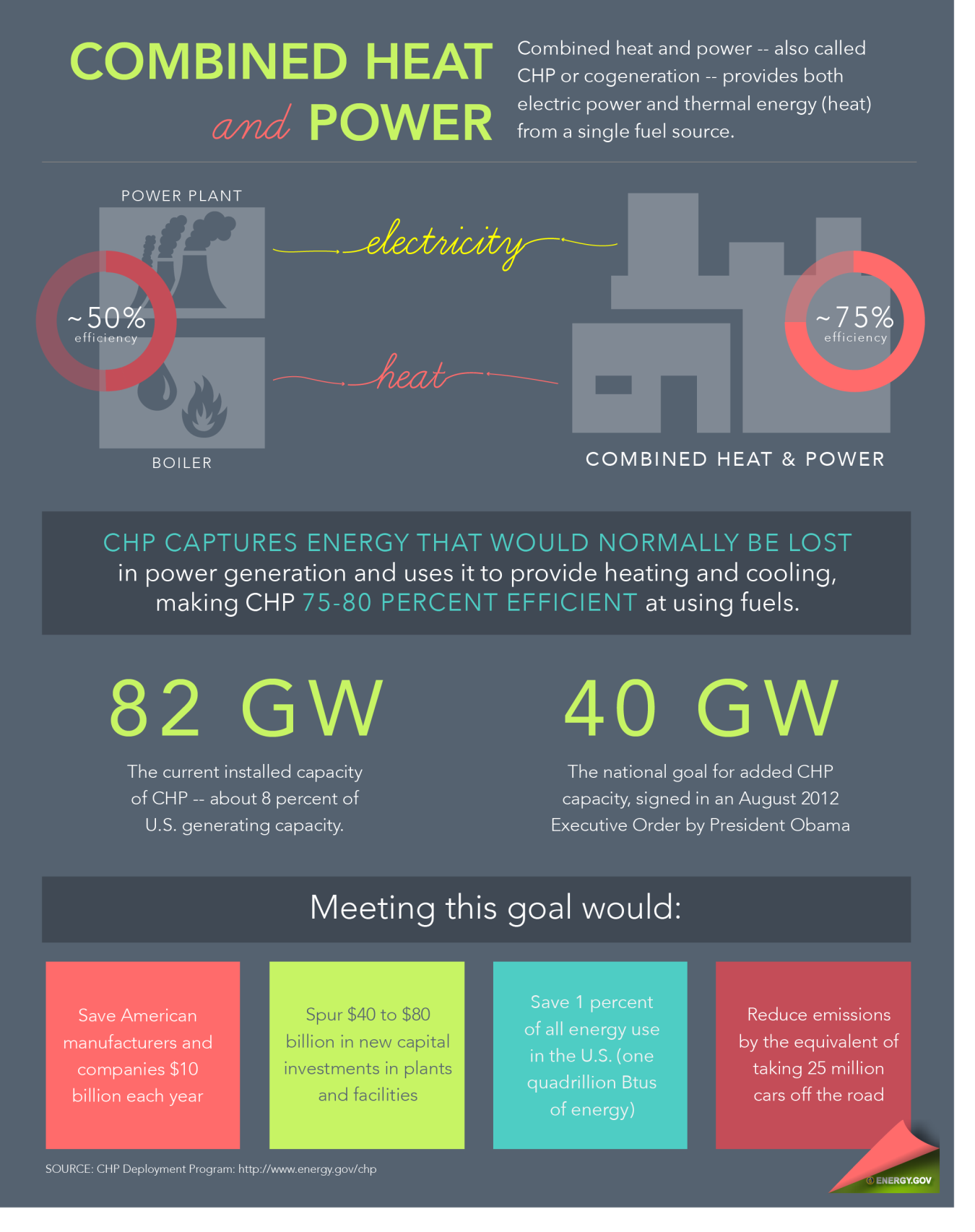 COMBINED HEAT and POWER

Combined heat and power -- also called CHP or cogeneration -- provides both electric power and thermal energy (heat) from a single fuel source.

POWER PLANT

~50% efficiency

BOILER

electricity

heat

~75% efficiency

COMBINED HEAT & POWER

CHP CAPTURES ENERGY THAT WOULD NORMALLY BE LOST in power generation and uses it to provide heating and cooling, making CHP 75-80 PERCENT EFFICIENT at using fuels.

82 GW

The current installed capacity of CHP -- about 8 percent of U.S. generating capacity.

40 GW

The national goal for added CHP capacity, signed in an August 2012 Executive Order by President Obama

Meeting this goal would:

Save American manufacturers and companies $10 billion each year

Spur $40 to $80 billion in new capital investments in plants and facilities

Save 1 percent of all energy use in the U.S. (one quadrillion Btus of energy)

Reduce emissions by the equivalent of taking 25 million cars off the road

SOURCE: CHP Deployment Program: http://www.energy.gov/chp

ENERGY.GOV