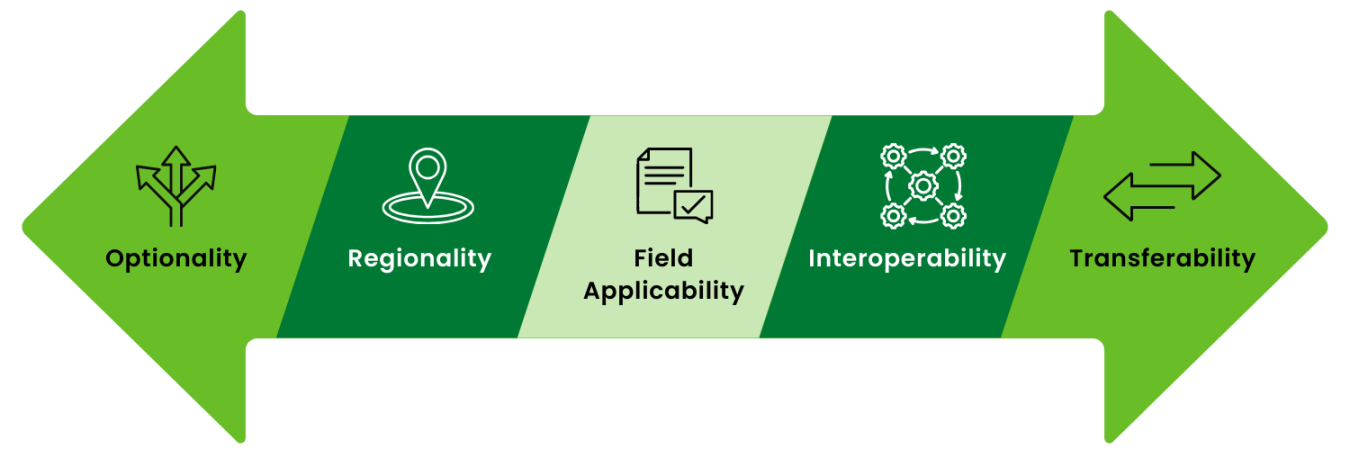 Optionality

Regionality

Field Applicability

Interoperability

Transferability