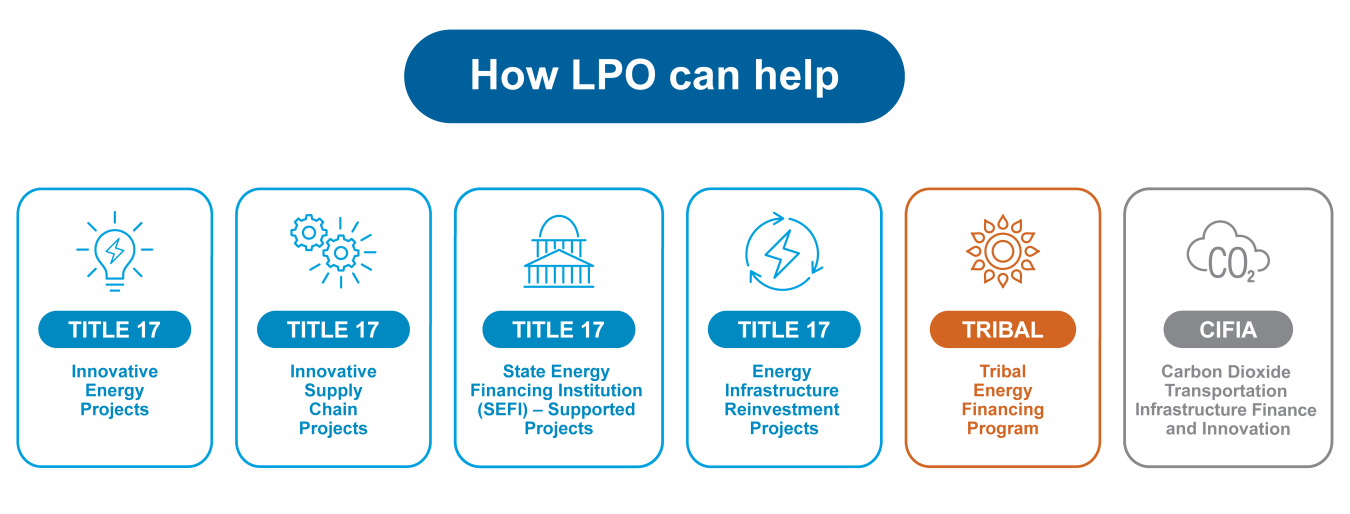 How LPO can help

TITLE 17

Innovative Energy Projects

TITLE 17

Innovative Supply Chain Projects

TITLE 17

State Energy Financing Institution (SEFI) – Supported Projects

TITLE 17

Energy Infrastructure Reinvestment Projects

TRIBAL

Tribal Energy Financing Program

$CO_2$

CIFIA

Carbon Dioxide Transportation Infrastructure Finance and Innovation