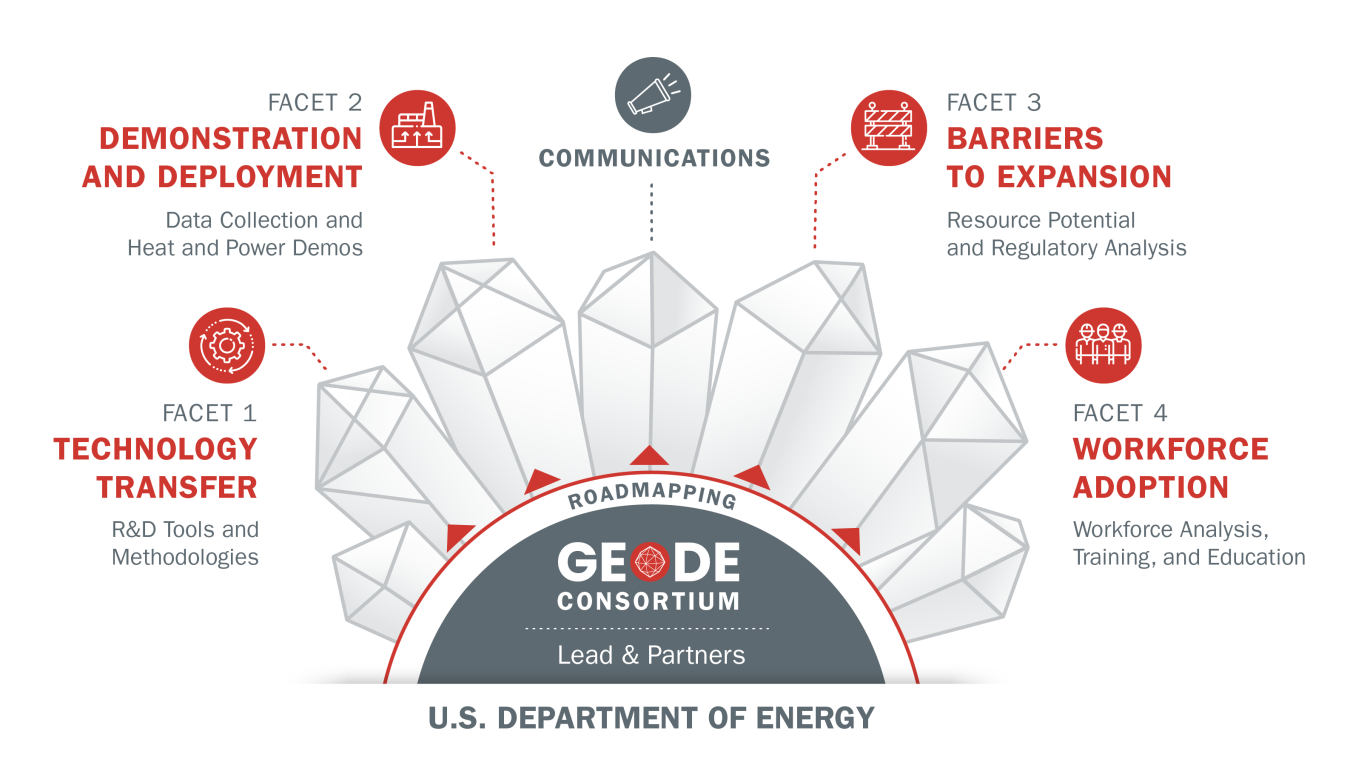 FACET 2
DEMONSTRATION AND DEPLOYMENT
Data Collection and Heat and Power Demos

COMMUNICATIONS

FACET 3
BARRIERS TO EXPANSION
Resource Potential and Regulatory Analysis

FACET 1
TECHNOLOGY TRANSFER
R&D Tools and Methodologies

FACET 4
WORKFORCE ADOPTION
Workforce Analysis, Training, and Education

ROADMAPPING
GEODE CONSORTIUM
Lead & Partners

U.S. DEPARTMENT OF ENERGY