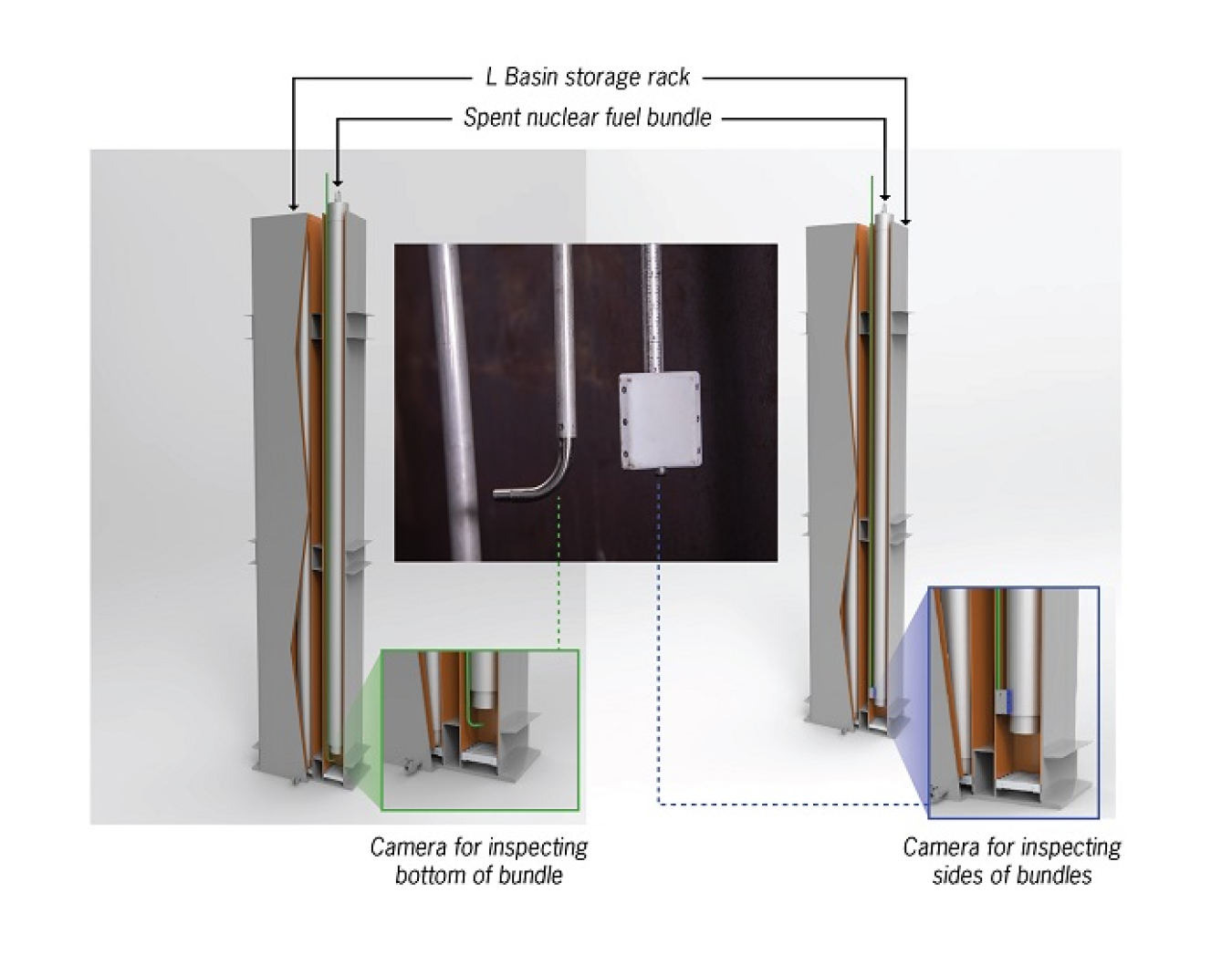 L Basin storage rack

Spent nuclear fuel bundle

Camera for inspecting bottom of bundle

Camera for inspecting sides of bundles