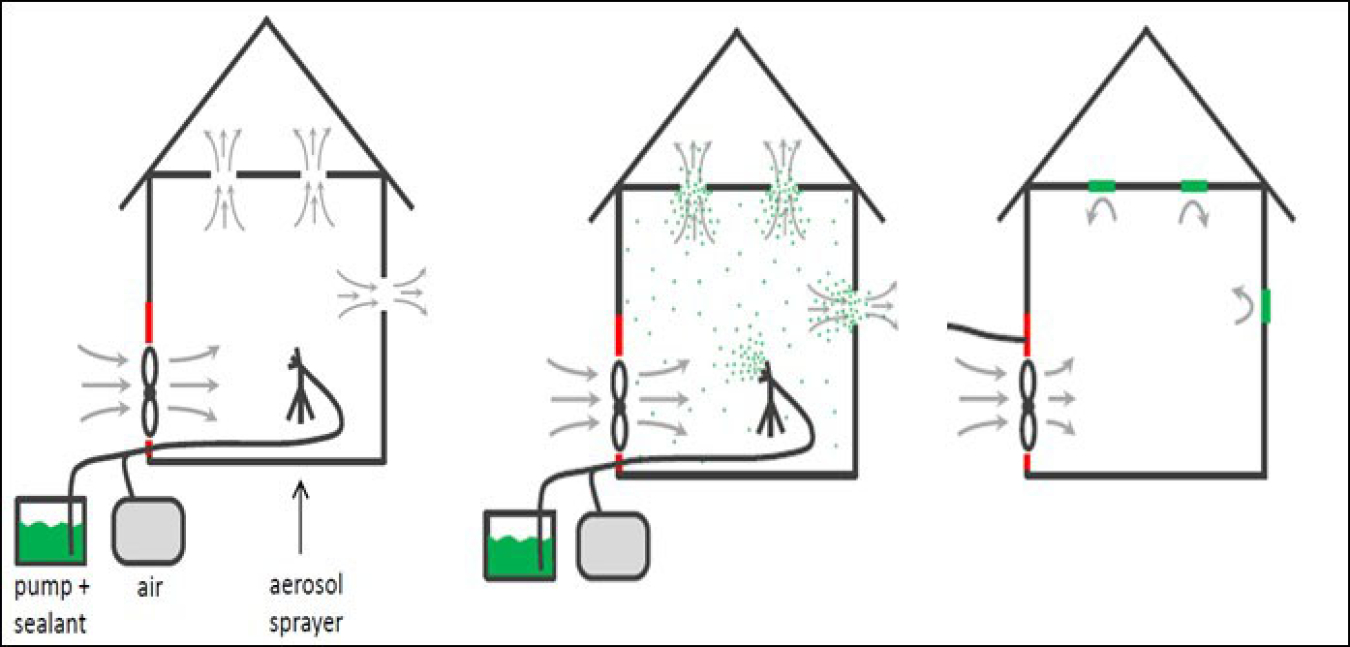 pump + sealant

air

aerosol sprayer