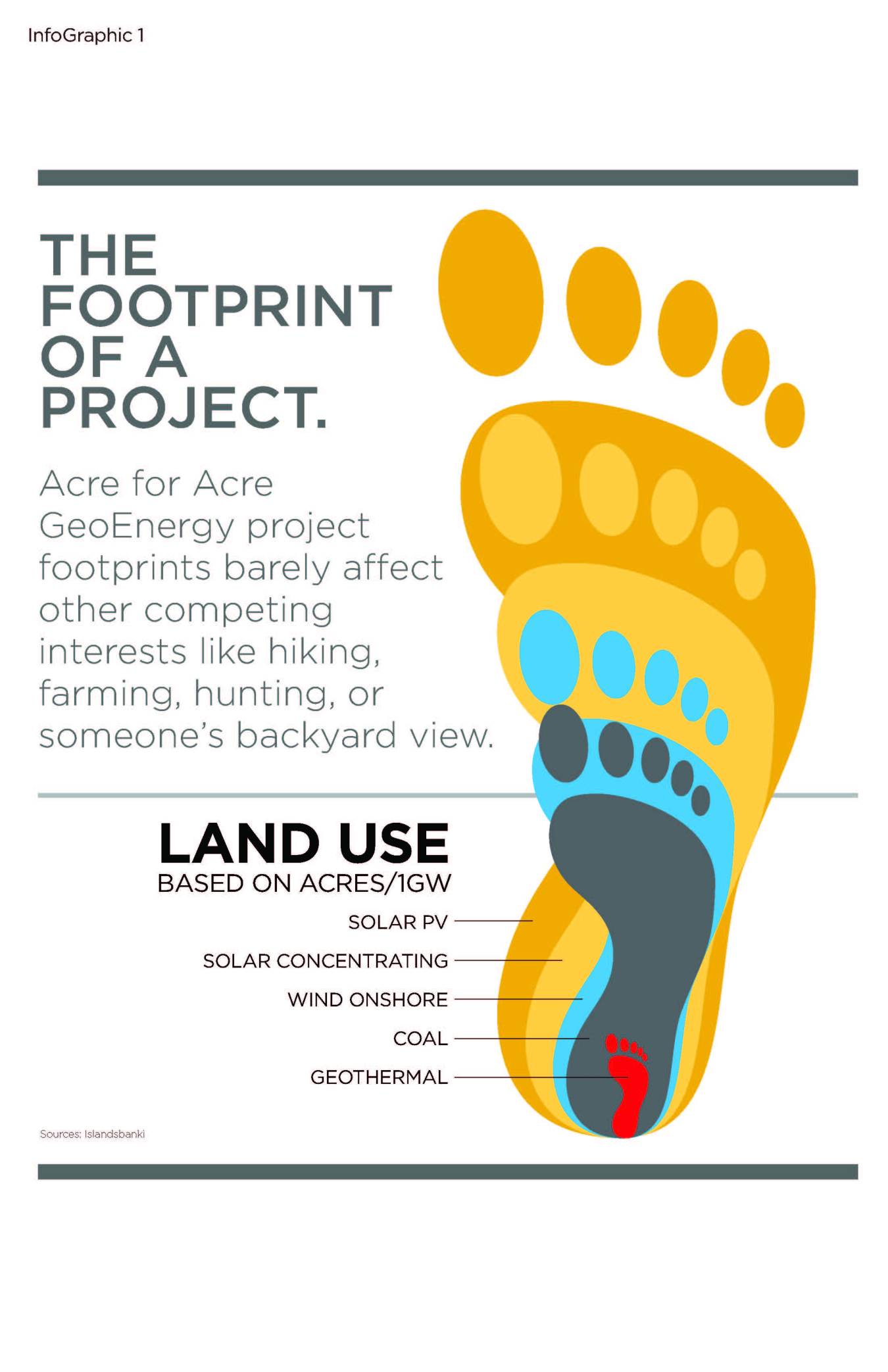 InfoGraphic 1

THE FOOTPRINT OF A PROJECT.

Acre for Acre GeoEnergy project footprints barely affect other competing interests like hiking, farming, hunting, or someone's backyard view.

LAND USE
BASED ON ACRES/1GW

SOLAR PV
SOLAR CONCENTRATING
WIND ONSHORE
COAL
GEOTHERMAL

Sources: Islandsbanki