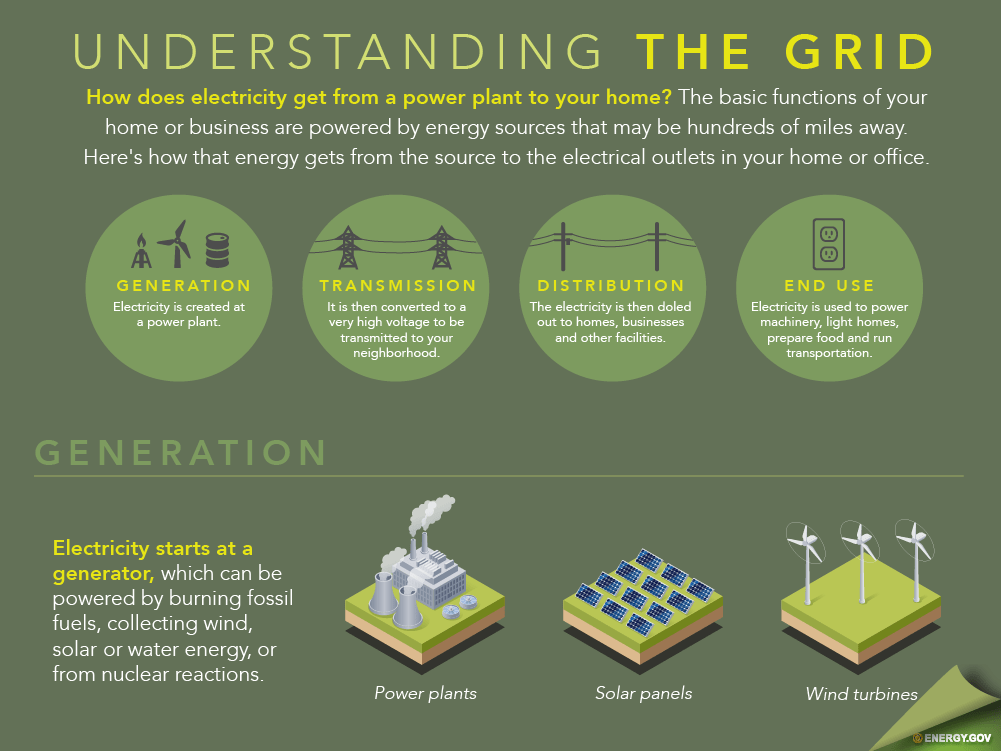 UNDERSTANDING THE GRID

How does electricity get from a power plant to your home? The basic functions of your home or business are powered by energy sources that may be hundreds of miles away. Here's how that energy gets from the source to the electrical outlets in your home or office.

GENERATION
Electricity is created at a power plant.

TRANSMISSION
It is then converted to a very high voltage to be transmitted to your neighborhood.

DISTRIBUTION
The electricity is then doled out to homes, businesses and other facilities.

END USE
Electricity is used to power machinery, light homes, prepare food and run transportation.

GENERATION

Electricity starts at a generator, which can be powered by burning fossil fuels, collecting wind, solar or water energy, or from nuclear reactions.

Power plants

Solar panels

Wind turbines

ENERGY.GOV