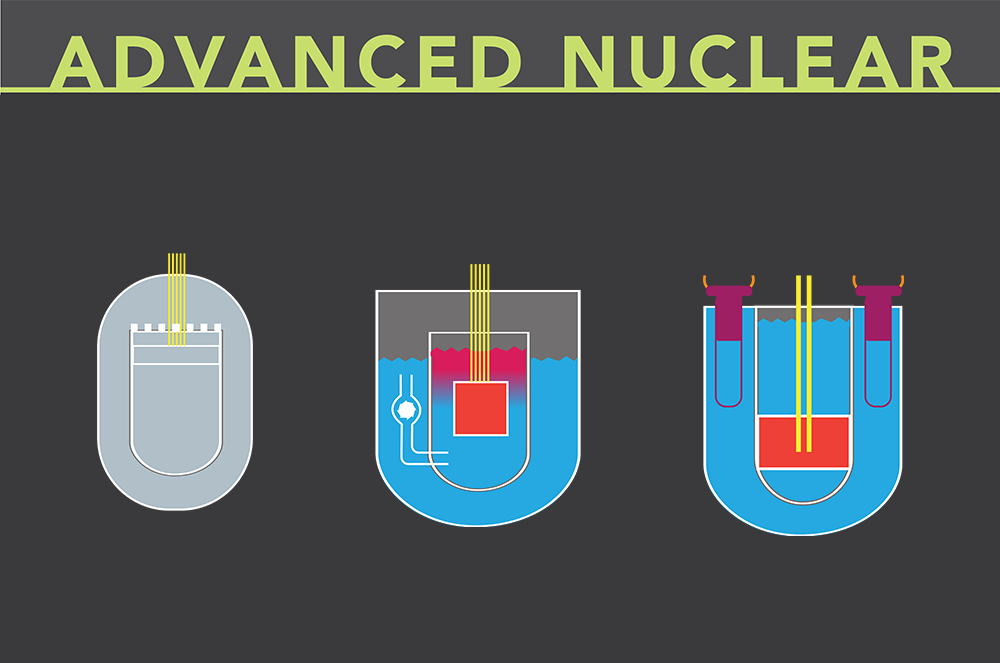 ADVANCED NUCLEAR