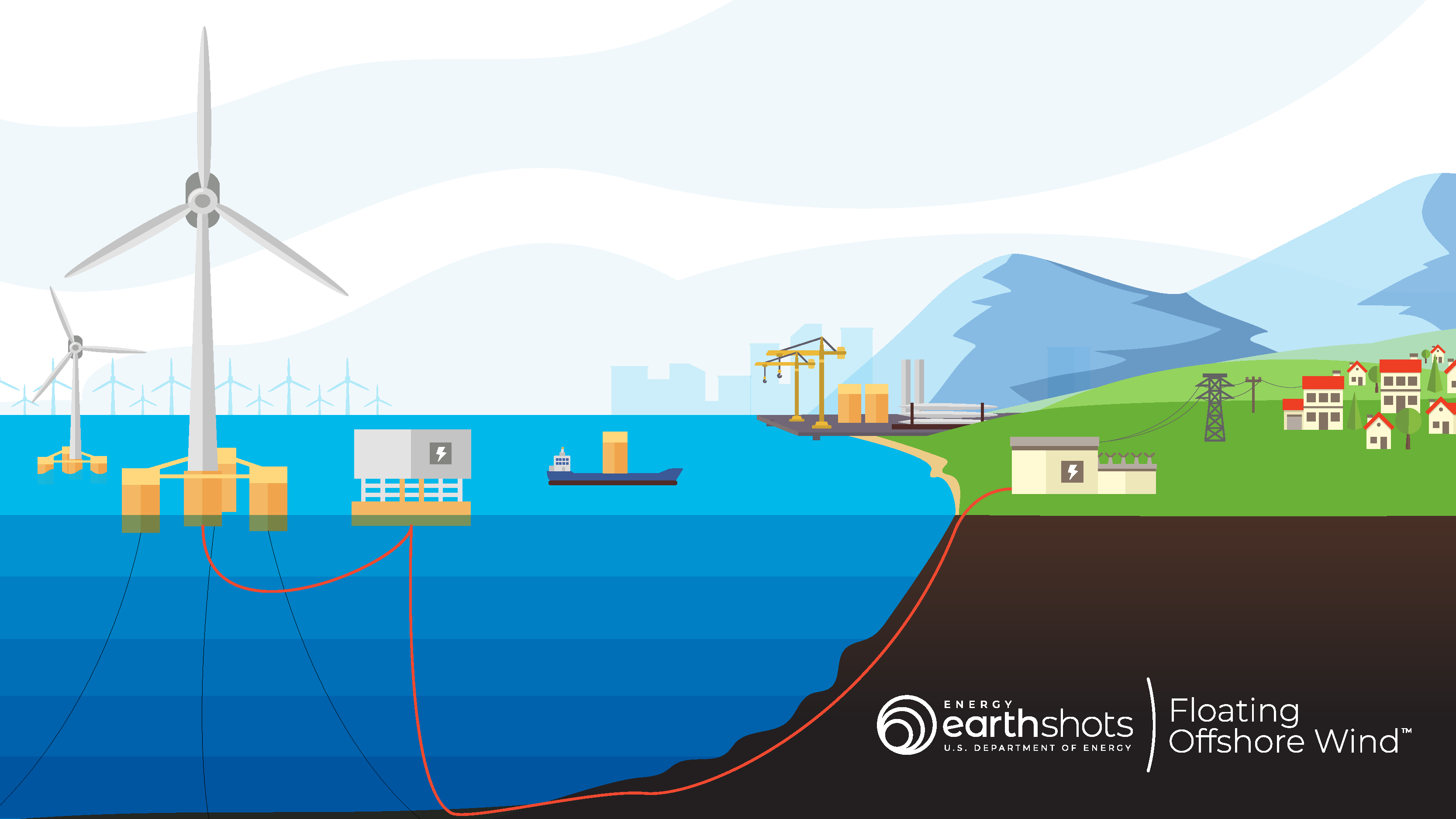 ENERGY earthshots U.S. DEPARTMENT OF ENERGY

Floating Offshore Wind™