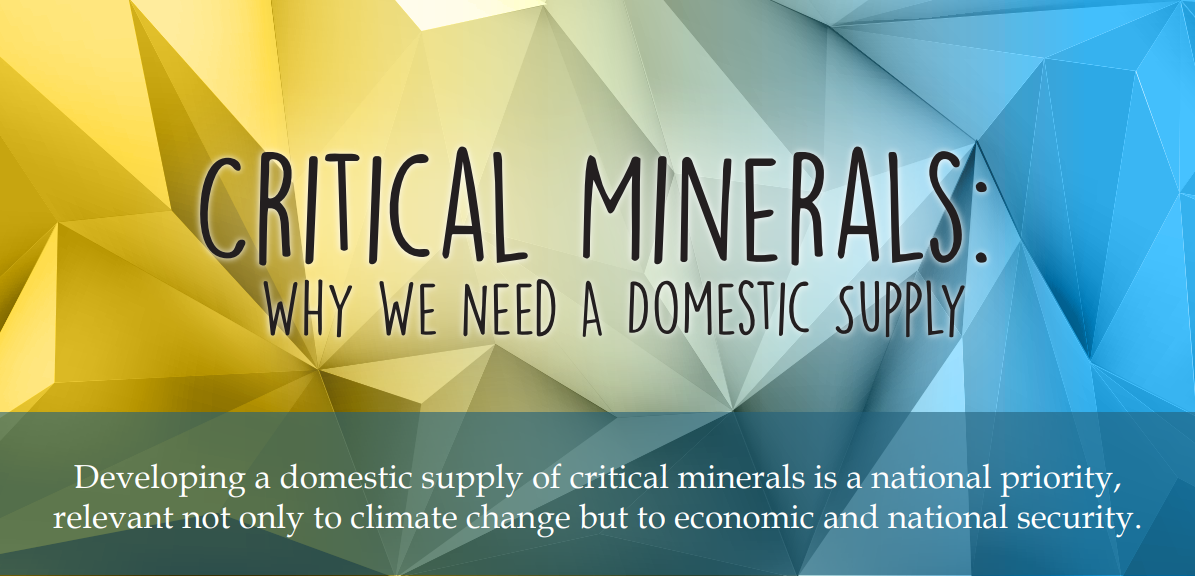 CRITICAL MINERALS:
WHY WE NEED A DOMESTIC SUPPLY

Developing a domestic supply of critical minerals is a national priority, relevant not only to climate change but to economic and national security.