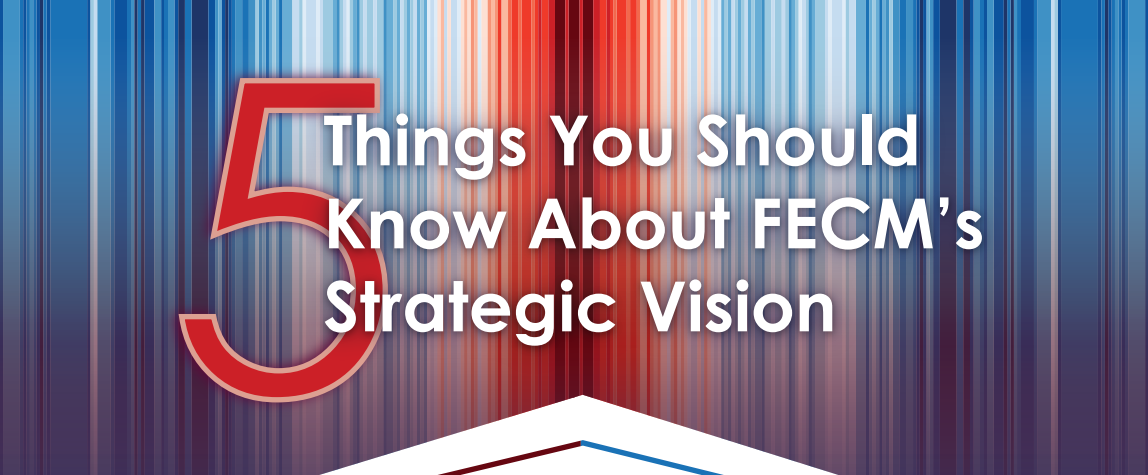 5 Things You Should Know About FECM's Strategic Vision