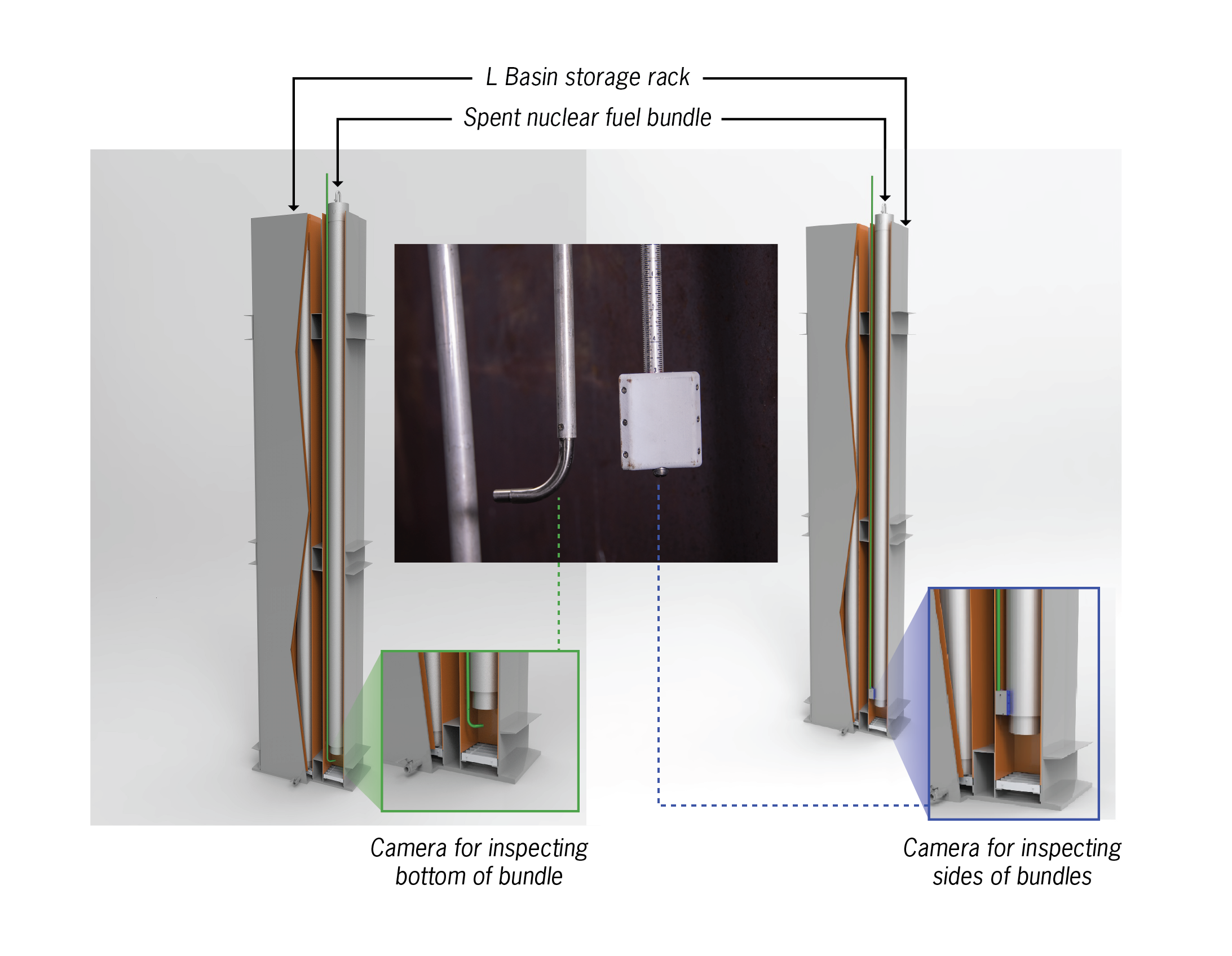 L Basin storage rack

Spent nuclear fuel bundle

Camera for inspecting bottom of bundle

Camera for inspecting sides of bundles